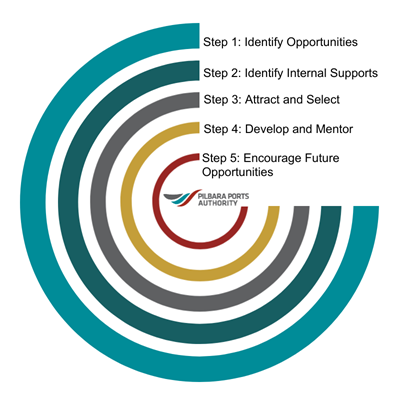 Step 1: Identify Opportunities

Step 2: Identify Internal Supports

Step 3: Attract and Select

Step 4: Develop and Mentor

Step 5: Encourage Future Opportunities

PILBARA PORTS AUTHORITY